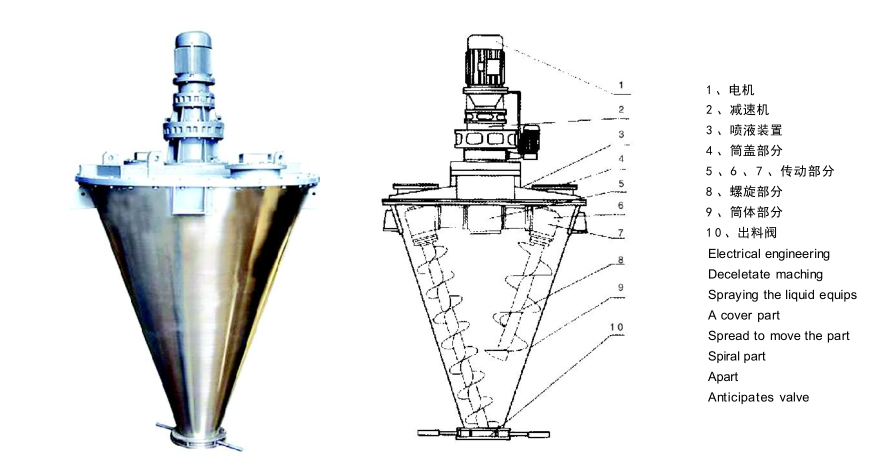 1
2
3
4
5
6
7
8
9
10

1、电机
2、减速机
3、喷液装置
4、筒盖部分
5、6、7、传动部分
8、螺旋部分
9、筒体部分
10、出料阀
Electrical engineering
Deceletate maching
Spraying the liquid equips
A cover part
Spread to move the part
Spiral part
Apart
Anticipates valve